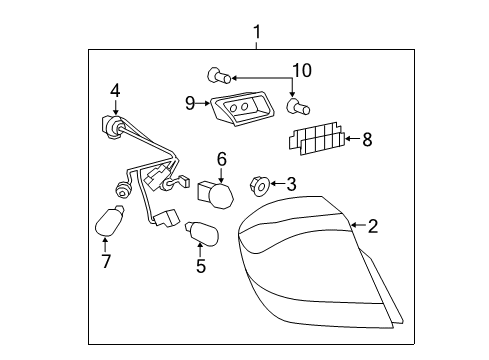 1
10
4
9
8
6
3
2
7
5