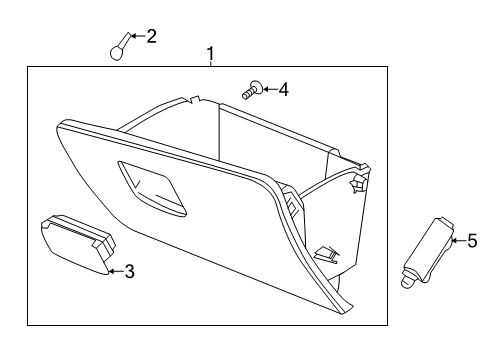 2
1
4
3
5