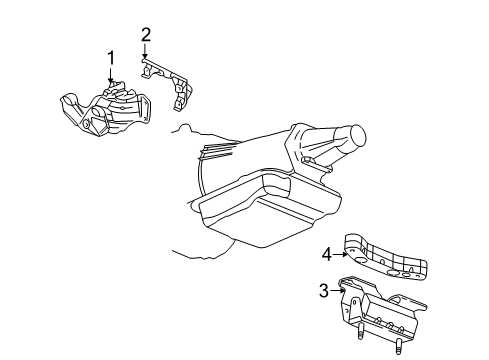 2
1
4
3