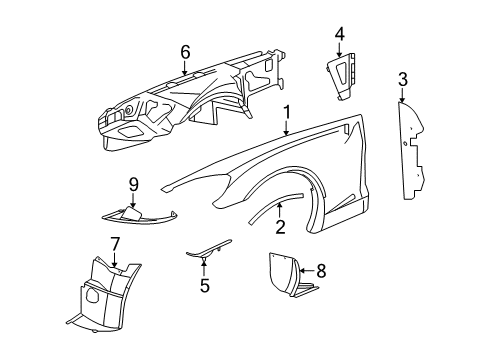 6
4
3
1
9
2
7
5
8