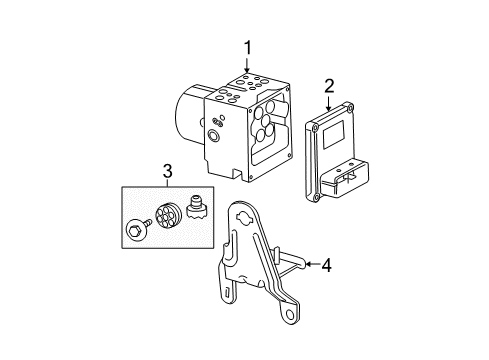 1
2
3
4