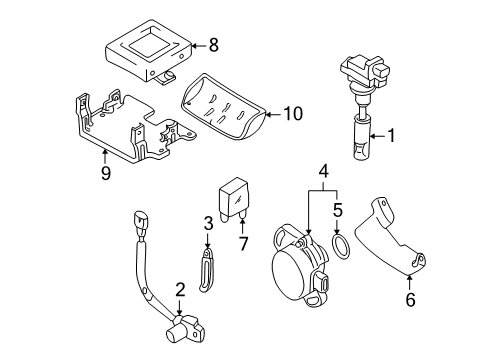 8
10
1
9
4
5
3
7
2
6