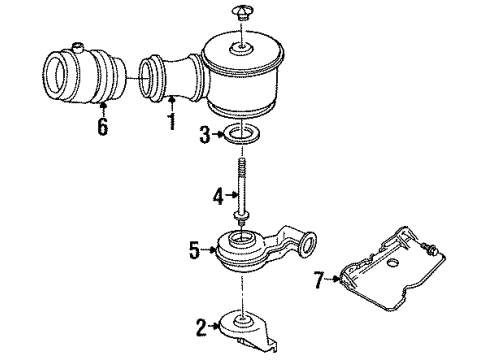 6
1
3
4
5
7
2