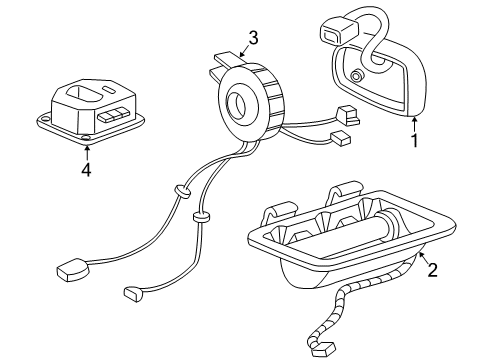 3
1
4
2