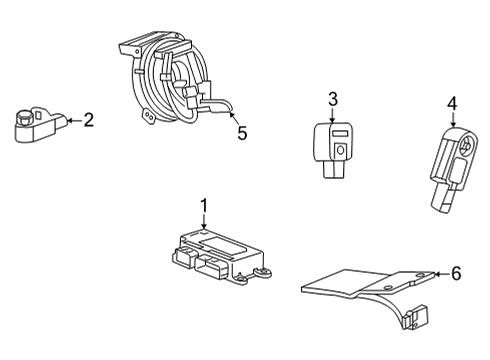 2
5
3
4
1
6