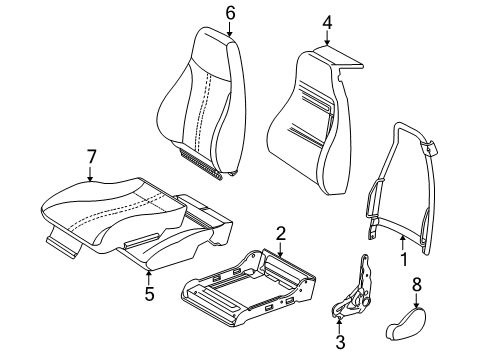 6
4
7
2
1
5
8
3