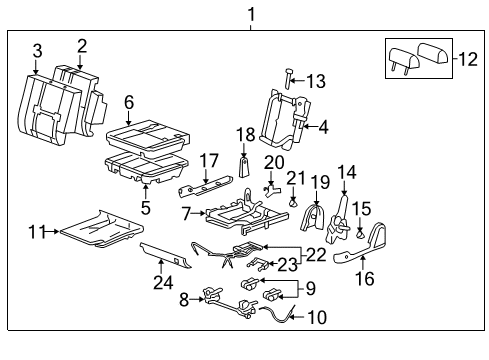 1
3
2
12
13
6
4
18
17
20
21
19
14
5
7
15
11
22
23
16
24
9
8
10