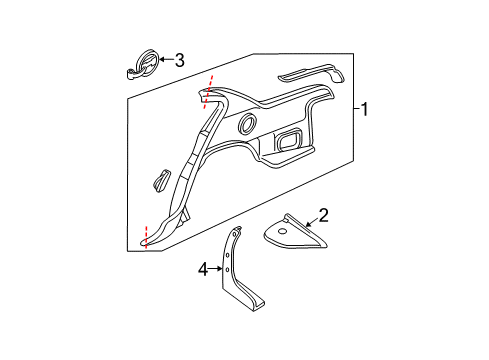 3
1
2
4