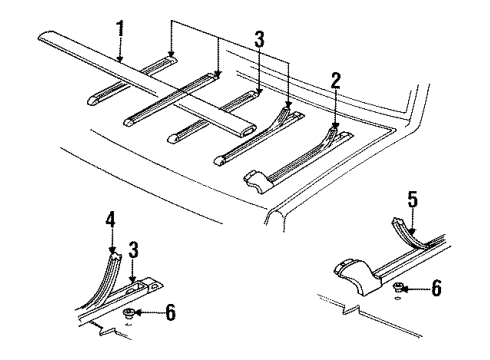 1
3
2
4
3
6
5
6