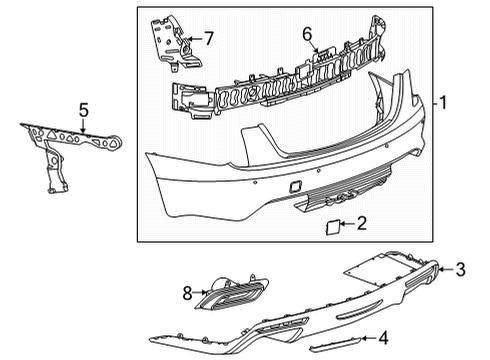 7
6
1
5
2
3
8
4