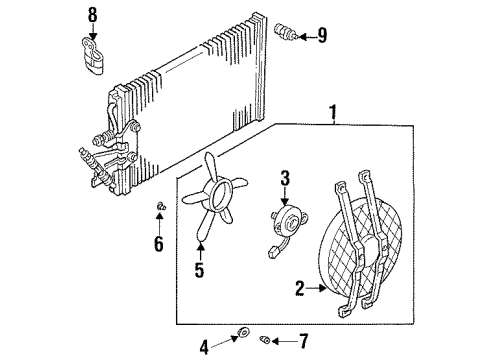 8
9
1
3
6
5
2
4
7