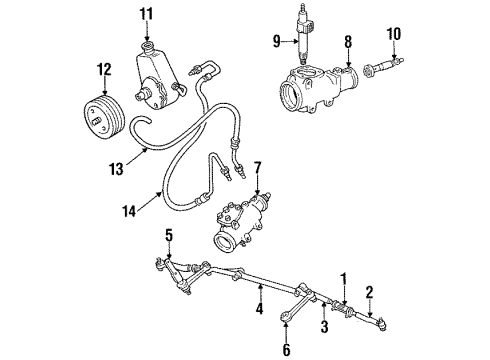 11
9
8
10
12
13
7
14
5
1
2
4
3
6