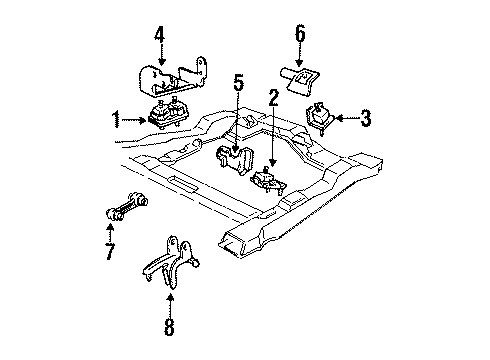 4
6
5
2
1
3
7
8