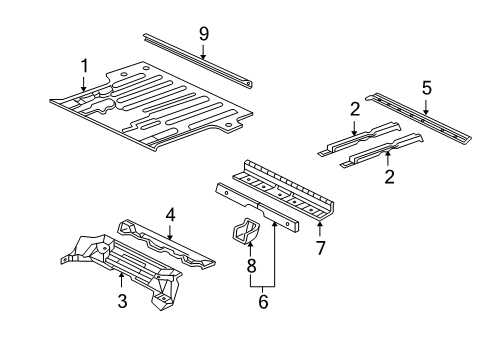 9
1
5
2
2
4
7
8
3
6