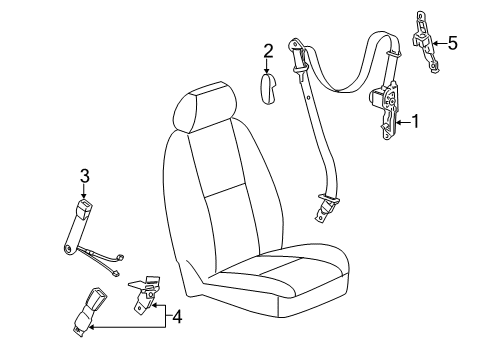 2
5
1
3
4