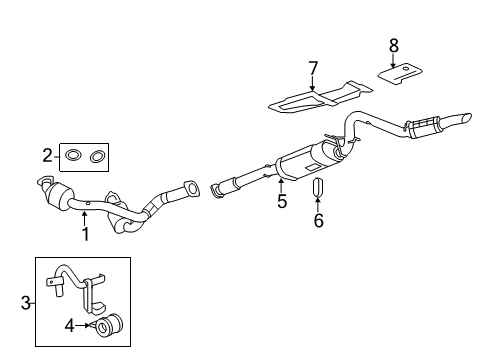 8
7
2
5
6
1
3
4