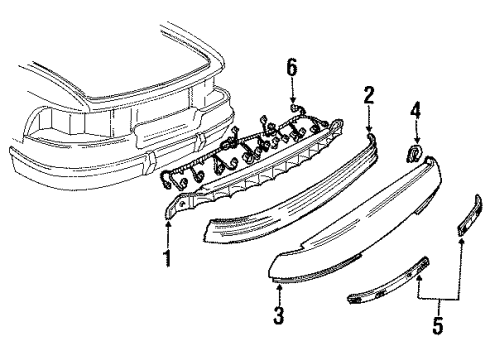 6
2
4
1
3
5