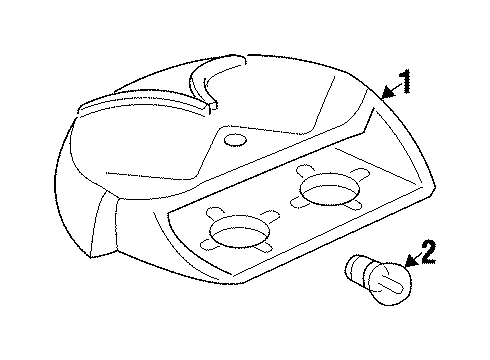 1
2