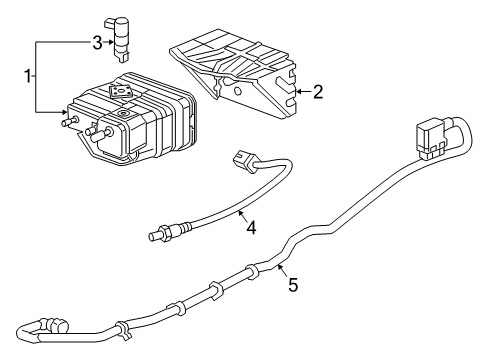 3
1
2
4
5