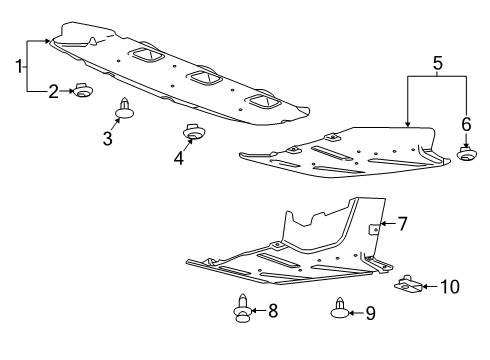 1
2
3
4
5
6
7
8
9
10