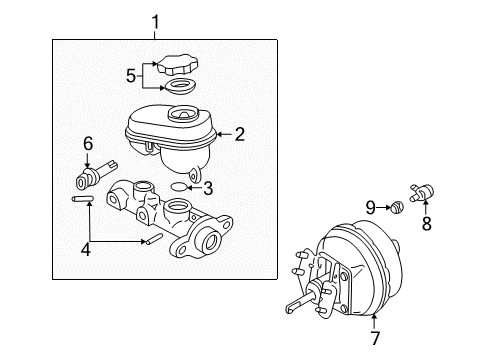 1
5
2
6
3
4
9
8
7