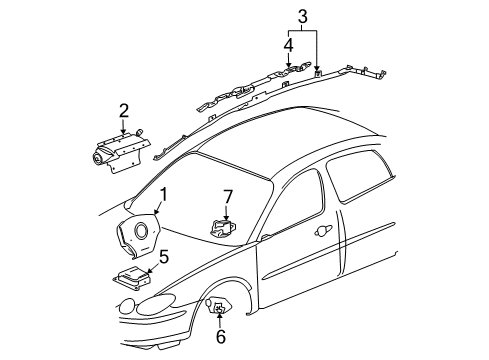 3
4
2
1
7
5
6