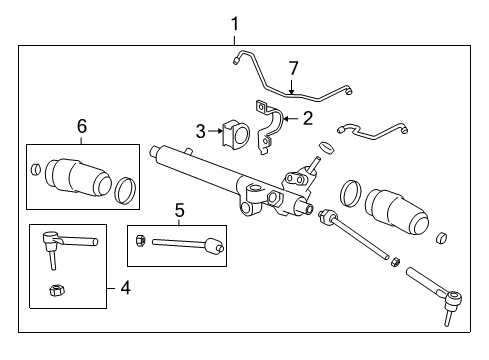 1
7
2
3
6
5
4