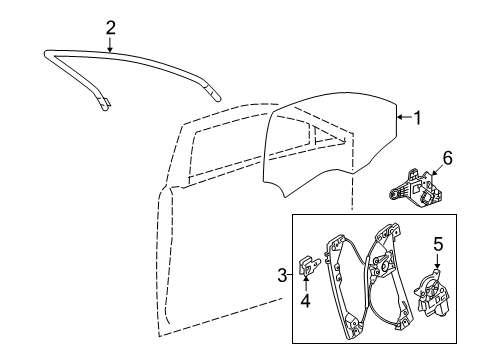 2
1
6
5
3
4