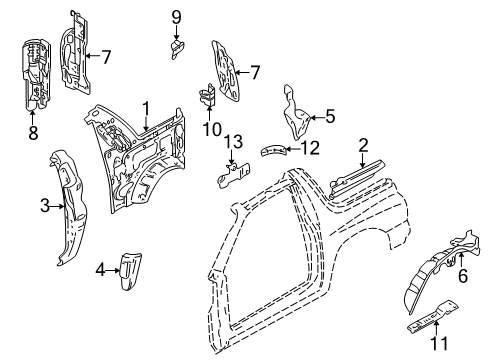 9
7
7
8
1
10
5
13
12
2
3
4
6
11