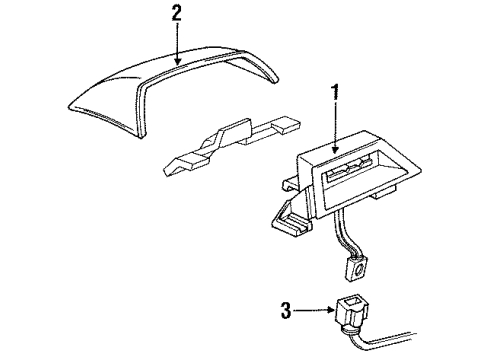 2
1
3