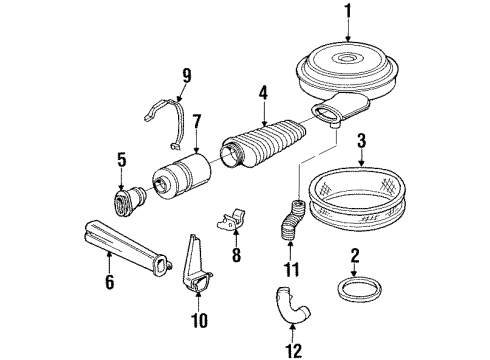 1
9
4
7
3
5
8
11
2
6
10
12