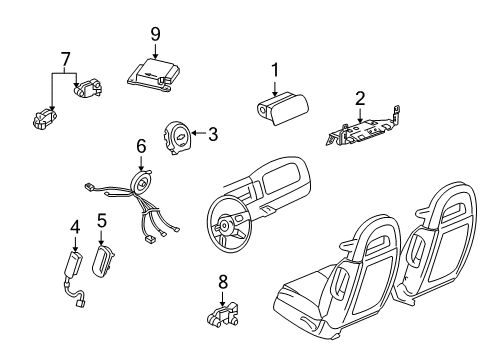 9
7
1
2
3
6
4
5
8