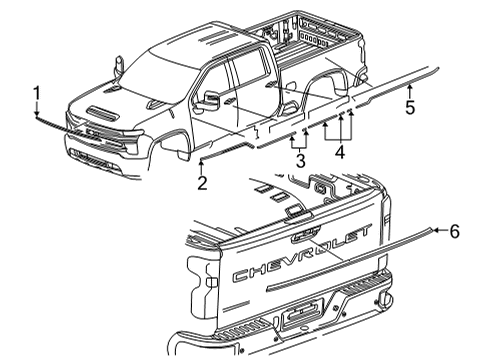 1
5
4
3
2
6
CHEVROLET