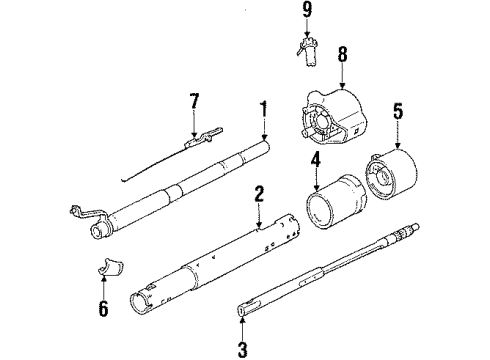 9
8
7
1
5
4
2
6
3