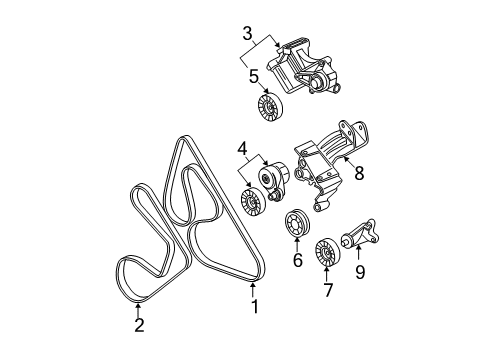 3
5
4
8
6
9
7
1
2