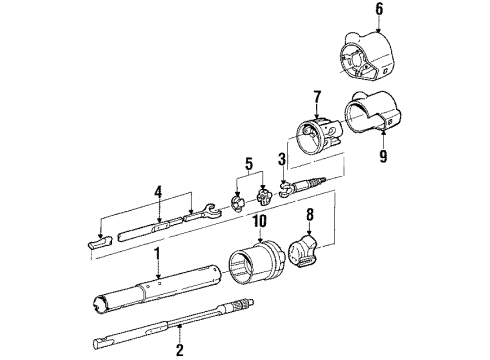 6
7
9
3
5
4
10
8
1
2