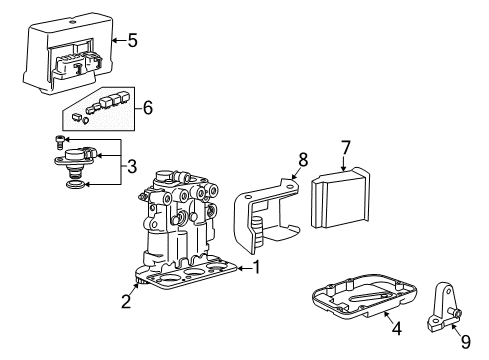 5
6
3
8
7
1
2
4
9