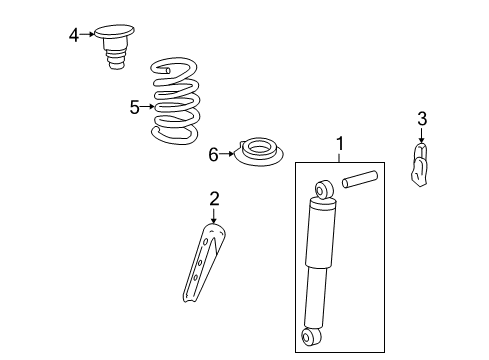 4
5
6
2
1
3