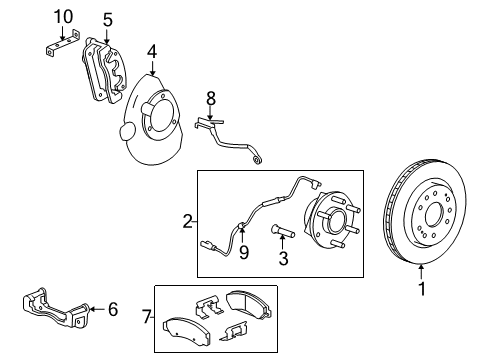 10
5
4
8
2
9
3
1
6
7