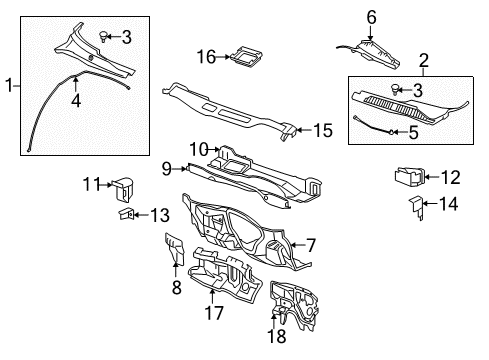 1
3
4
16
6
2
3
5
15
10
9
11
13
12
14
7
8
17
18