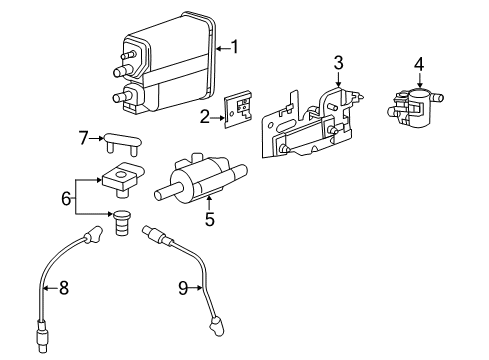 1
3
4
2
7
6
5
8
9