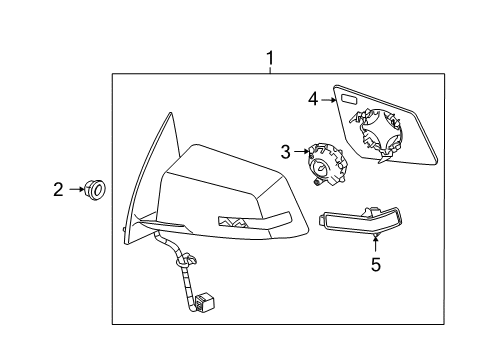 1
4
3
2
5