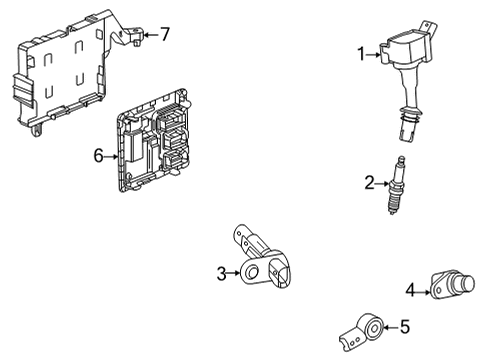 7
1
6
2
3
4
5