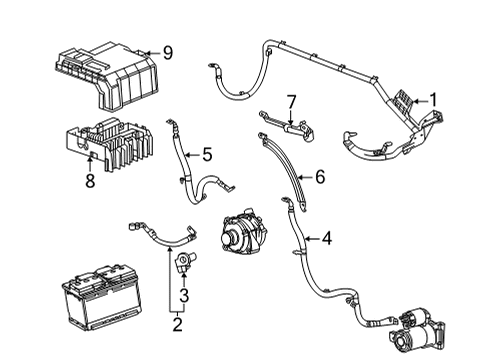 9
1
7
5
8
6
4
3
2