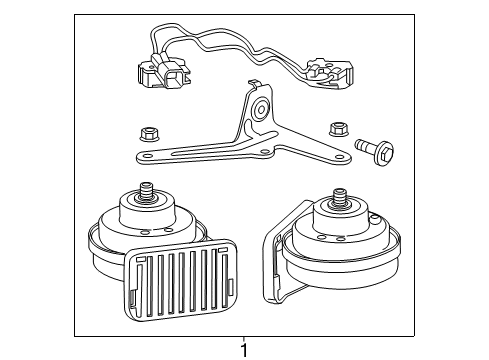 1