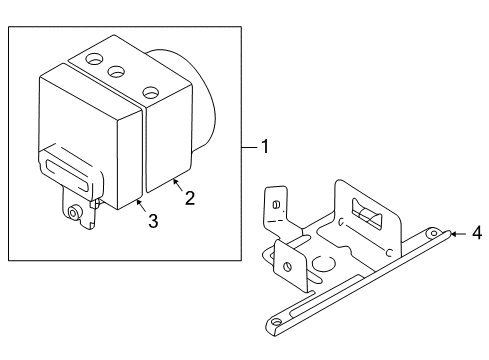 1
2
3
4