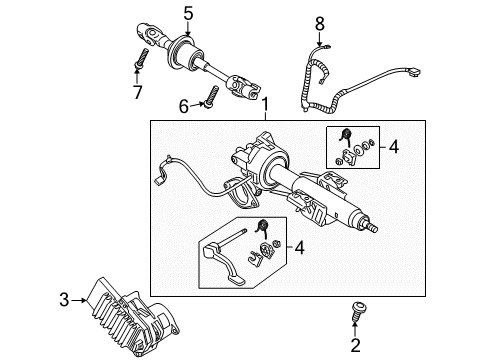 5
8
7
6
1
4
4
3
2