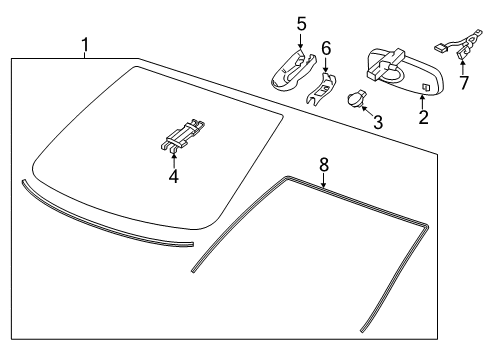 1
5
6
7
2
3
4
8