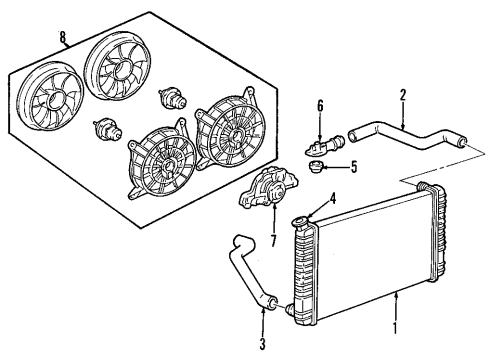 8
6
2
5
4
7
3
1