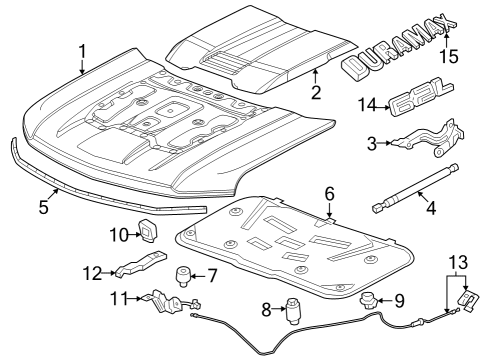 1
2
DURAMAX
15
14
6.2L
3
4
5
6
10
12
7
11
8
9
13